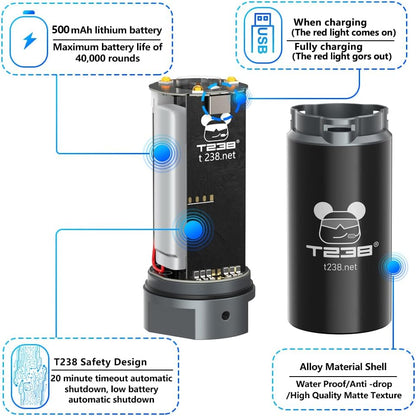 500 mAh lithium battery
Maximum battery life of 40,000 rounds

USB

When charging
(The red light comes on)
Fully charging
(The red light gors out)

T238®
t 238.net

T238®
t238.net

T238 Safety Design
20 minute timeout automatic shutdown, low battery automatic shutdown

Alloy Material Shell
Water Proof/Anti -drop /High Quality Matte Texture