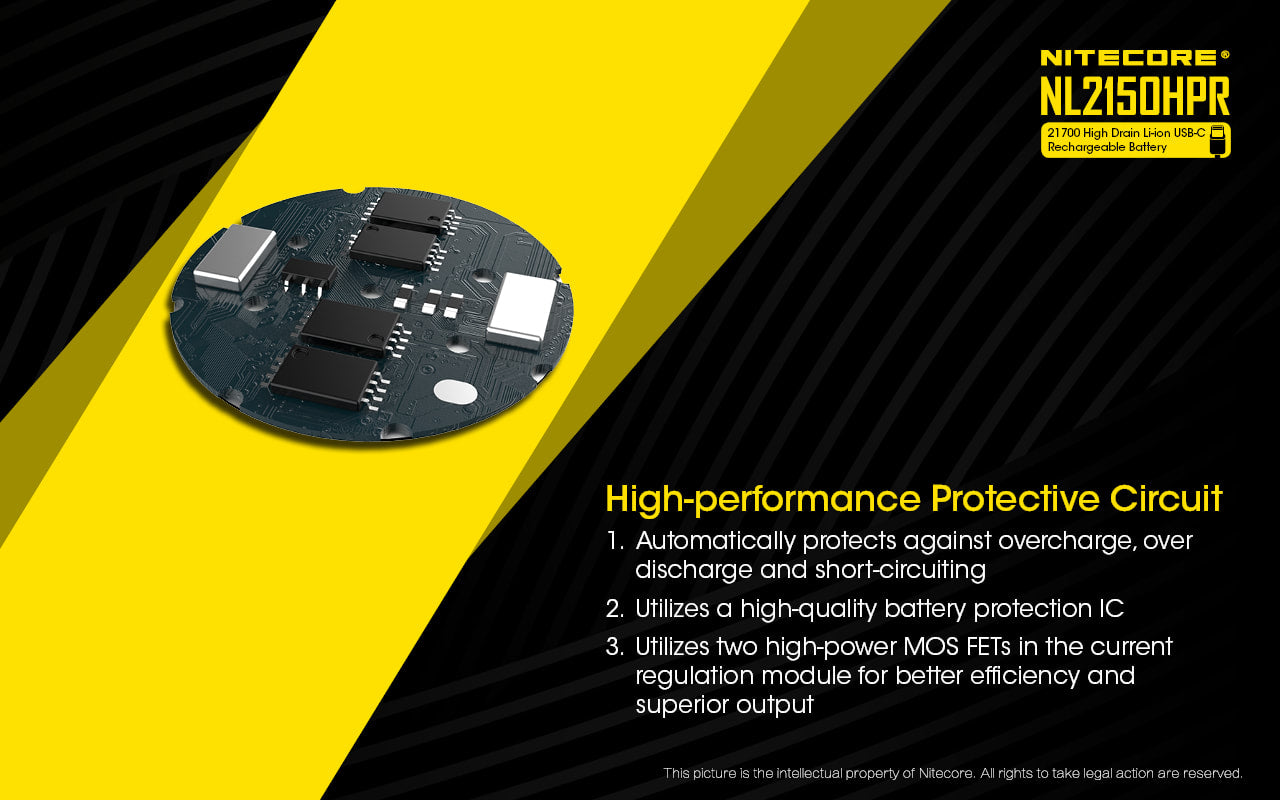 NITECORE®
NL2150HPR
21700 High Drain Li-ion USB-C Rechargeable Battery

High-performance Protective Circuit
1. Automatically protects against overcharge, over discharge and short-circuiting
2. Utilizes a high-quality battery protection IC
3. Utilizes two high-power MOS FETs in the current regulation module for better efficiency and superior output

This picture is the intellectual property of Nitecore. All rights to take legal action are reserved.